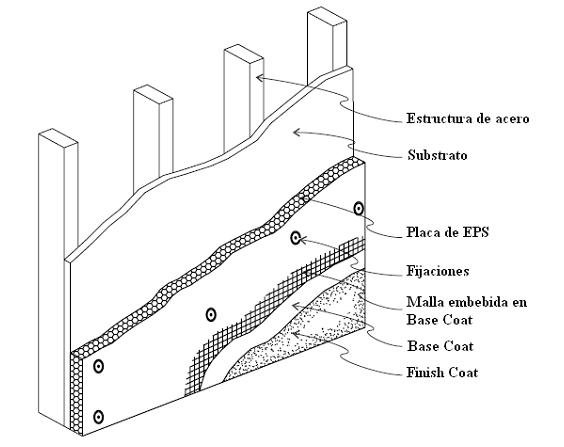 Estructura de acero

Substrato

Placa de EPS

Fijaciones

Malla embebida en Base Coat

Base Coat

Finish Coat